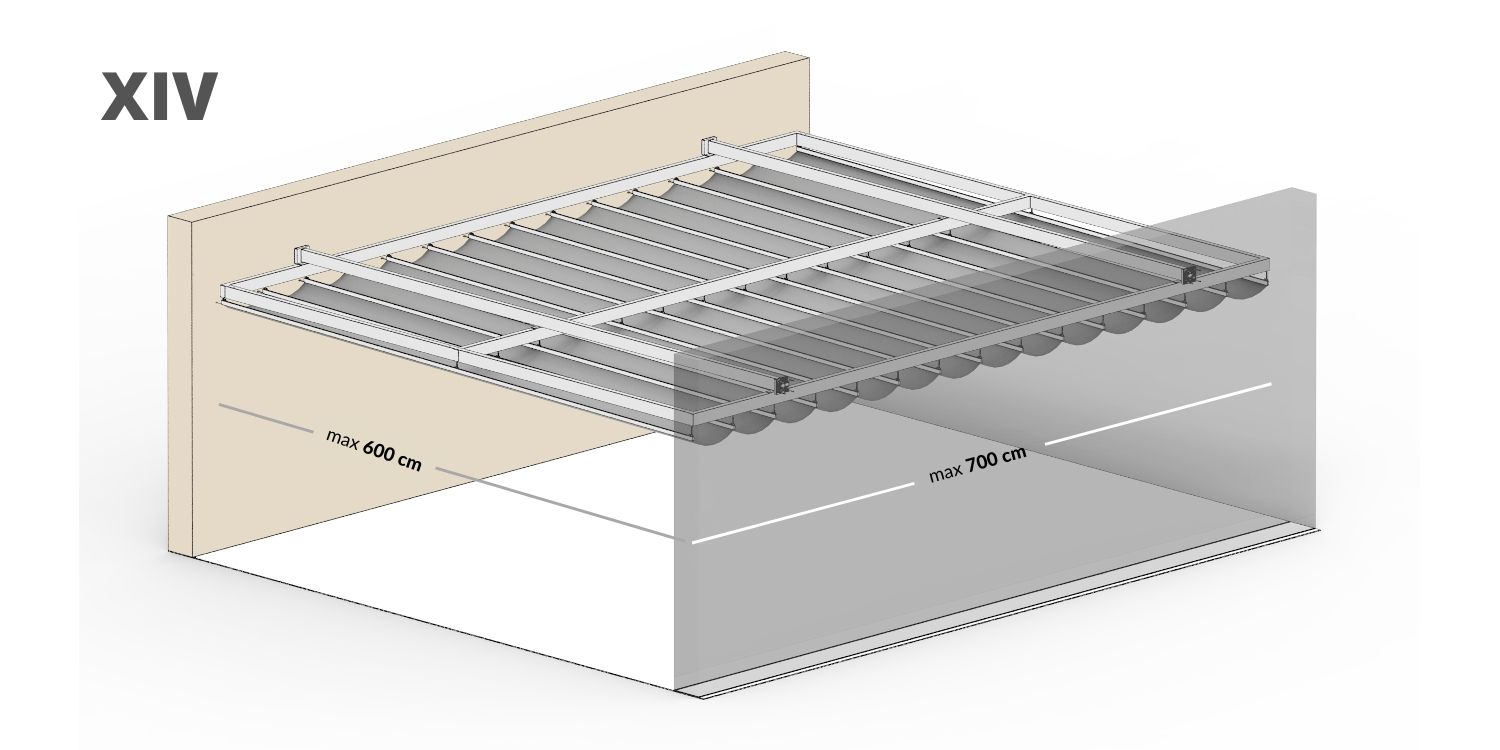 XIV

max 600 cm

max 700 cm